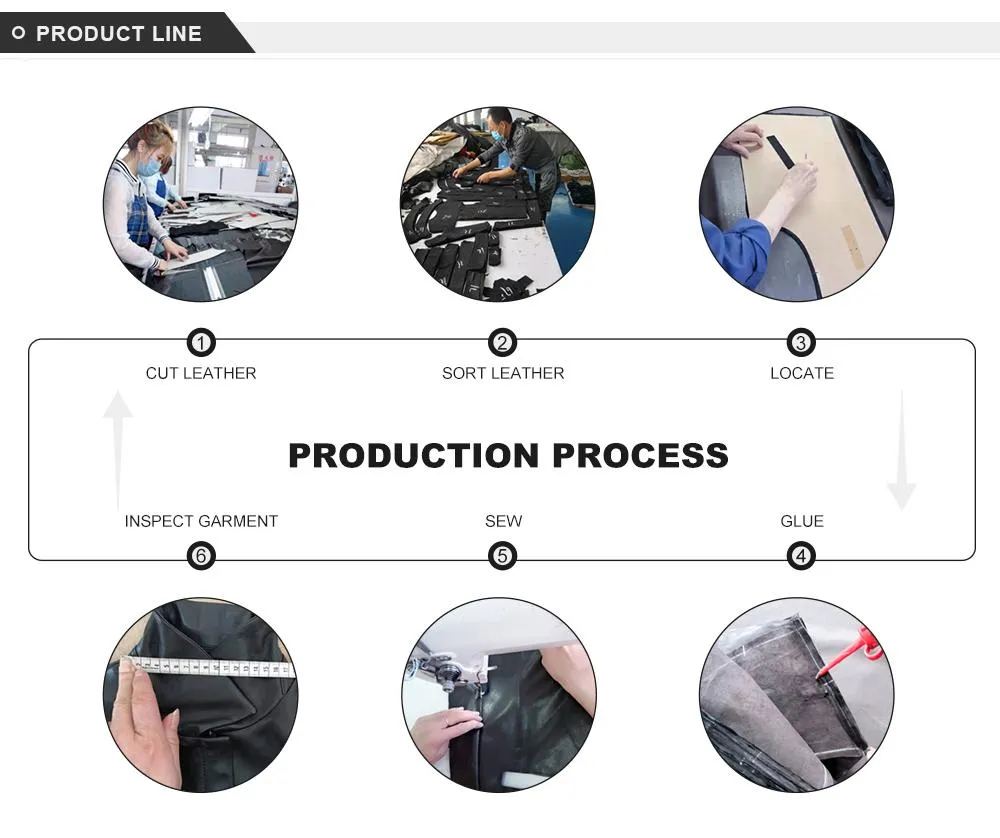 PRODUCT LINE

1
CUT LEATHER

2
SORT LEATHER

3
LOCATE

PRODUCTION PROCESS

INSPECT GARMENT
6

SEW
5

GLUE
4