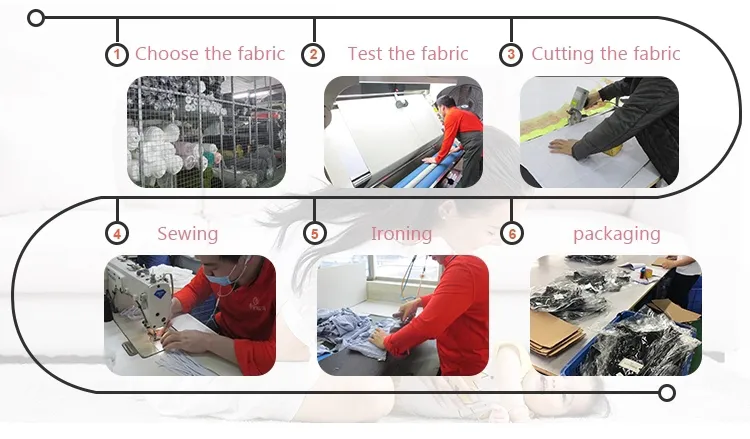 1 Choose the fabric
2 Test the fabric
3 Cutting the fabric
4 Sewing
5 Ironing
6 packaging